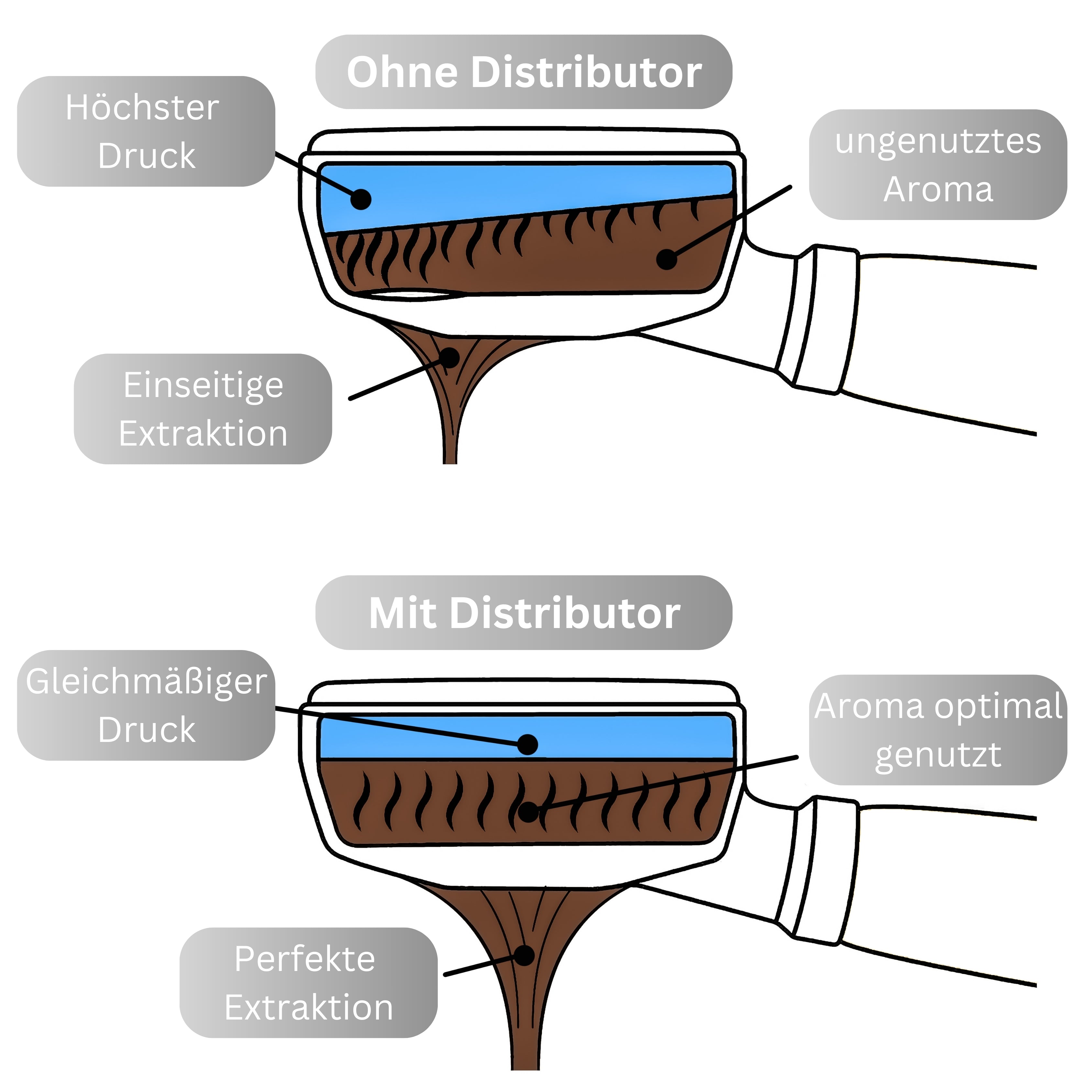 Ohne Distributor

Höchster Druck

ungenutztes Aroma

Einseitige Extraktion

Mit Distributor

Gleichmäßiger Druck

Aroma optimal genutzt

Perfekte Extraktion